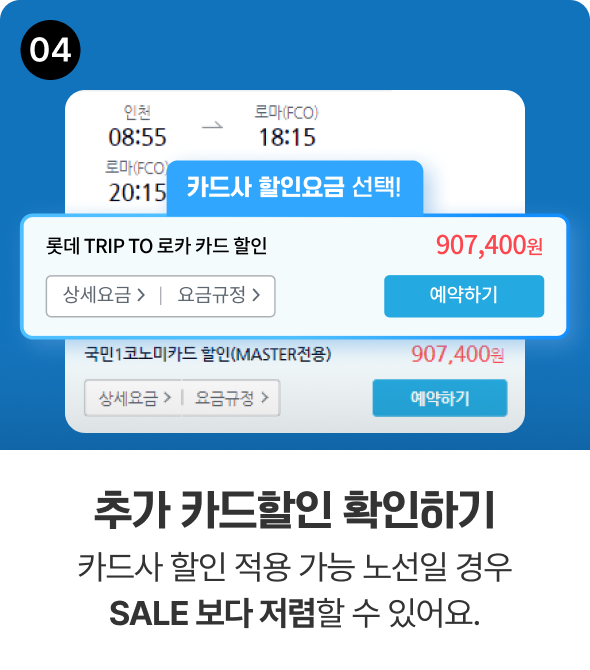 04

인천
08:55
→
로마(FCO)
18:15

로마(FCO)
20:15

카드사 할인요금 선택!

롯데 TRIP TO 로카 카드 할인
907,400원
상세요금 > | 요금규정 >
예약하기

국민1코노미카드 할인(MASTER전용)
907,400원
상세요금 > | 요금규정 >
예약하기

추가 카드할인 확인하기
카드사 할인 적용 가능 노선일 경우
SALE 보다 저렴할 수 있어요.